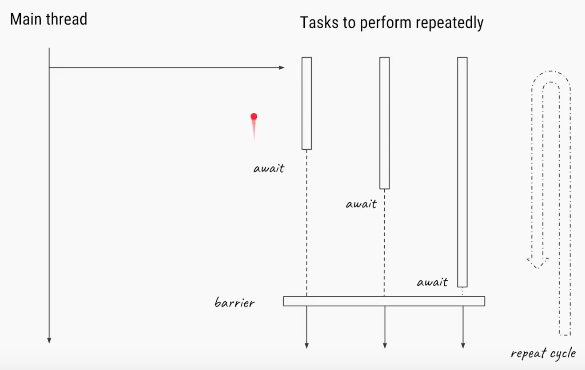 Main thread

Tasks to perform repeatedly

await

await

await

barrier

repeat cycle