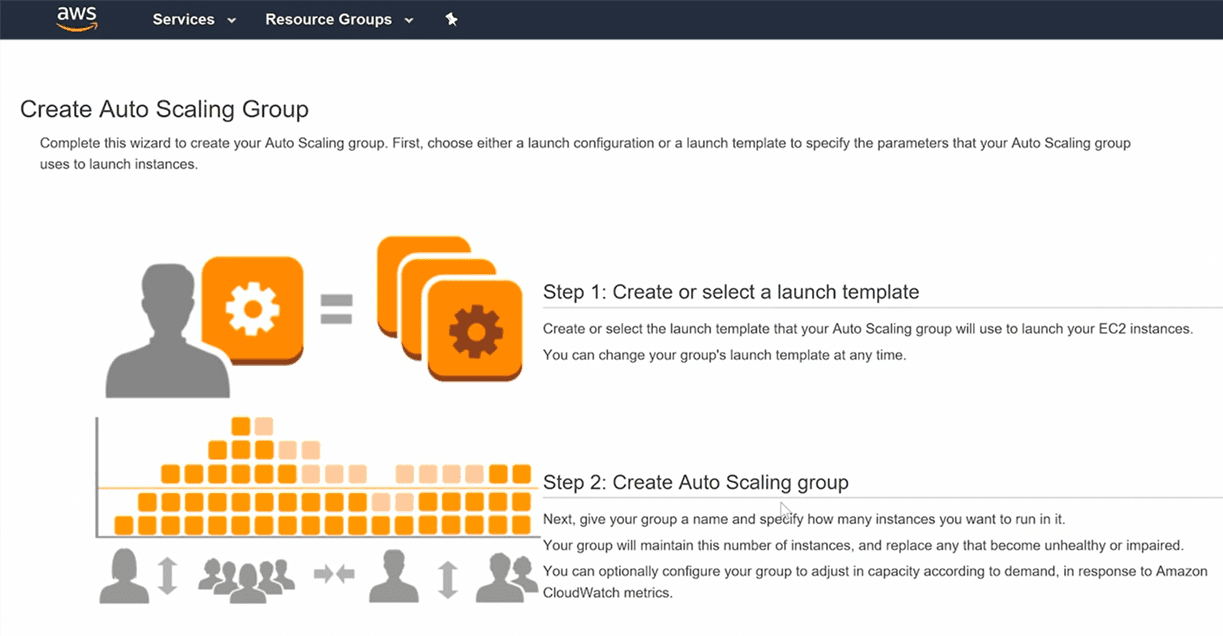 aws Services Resource Groups

Create Auto Scaling Group

Complete this wizard to create your Auto Scaling group. First, choose either a launch configuration or a launch template to specify the parameters that your Auto Scaling group uses to launch instances.

Step 1: Create or select a launch template

Create or select the launch template that your Auto Scaling group will use to launch your EC2 instances.

You can change your group's launch template at any time.

Step 2: Create Auto Scaling group

Next, give your group a name and specify how many instances you want to run in it.

Your group will maintain this number of instances, and replace any that become unhealthy or impaired.

You can optionally configure your group to adjust in capacity according to demand, in response to Amazon CloudWatch metrics.